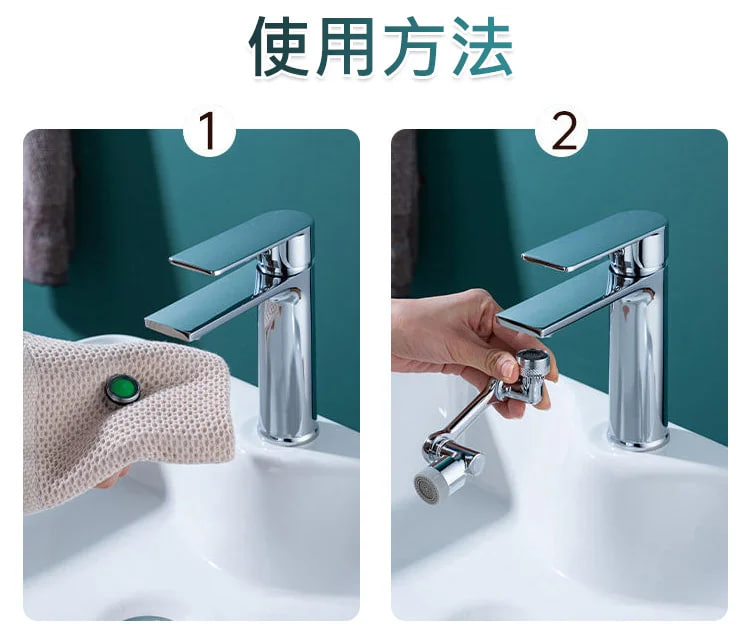 使用方法

1

2